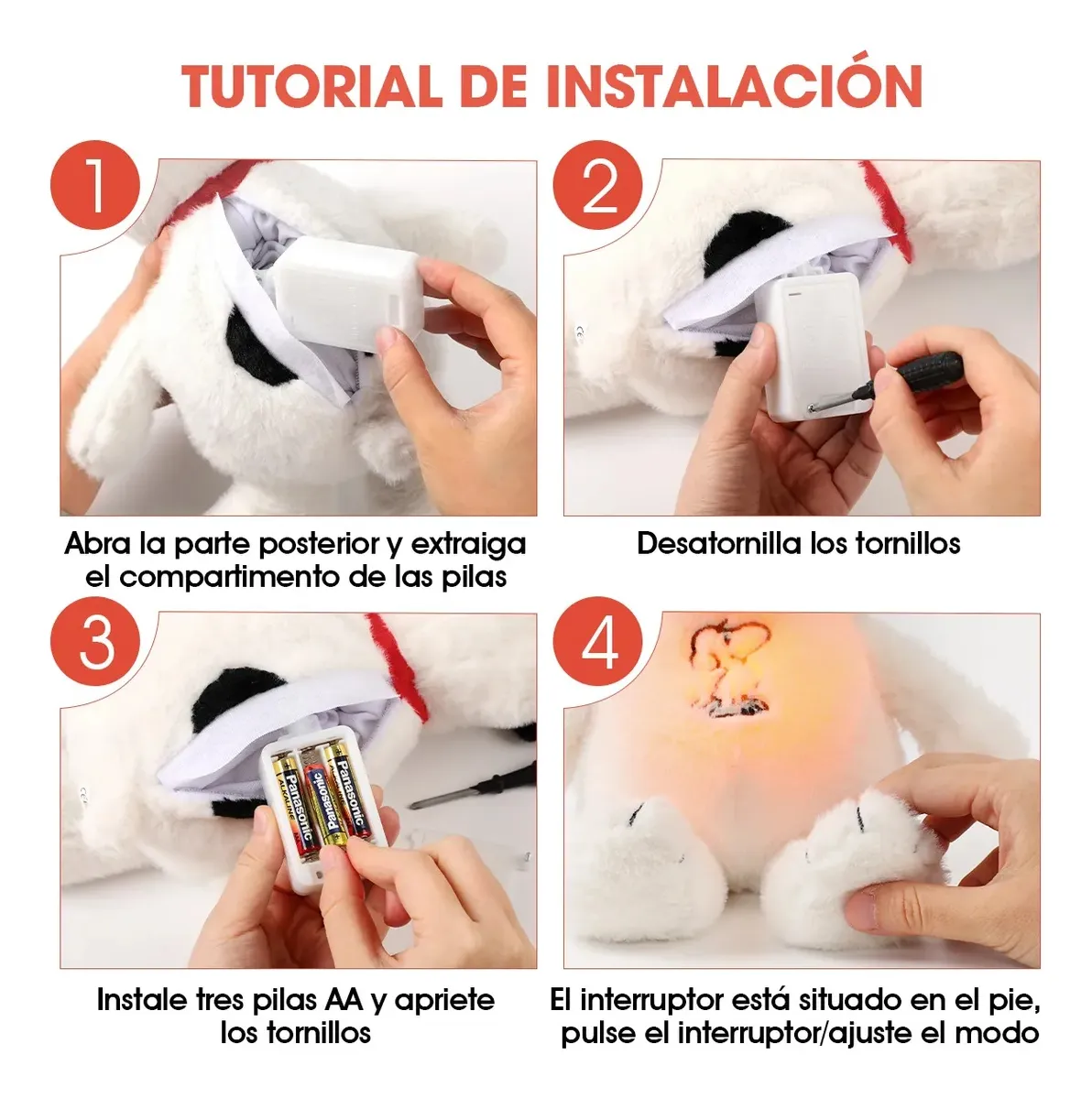 TUTORIAL DE INSTALACIÓN

1

Abra la parte posterior y extraiga el compartimento de las pilas

2

Desatornilla los tornillos

3

Panasonic
Panasonic
Panasonic

Instale tres pilas AA y apriete los tornillos

4

El interruptor está situado en el pie, pulse el interruptor/ajuste el modo